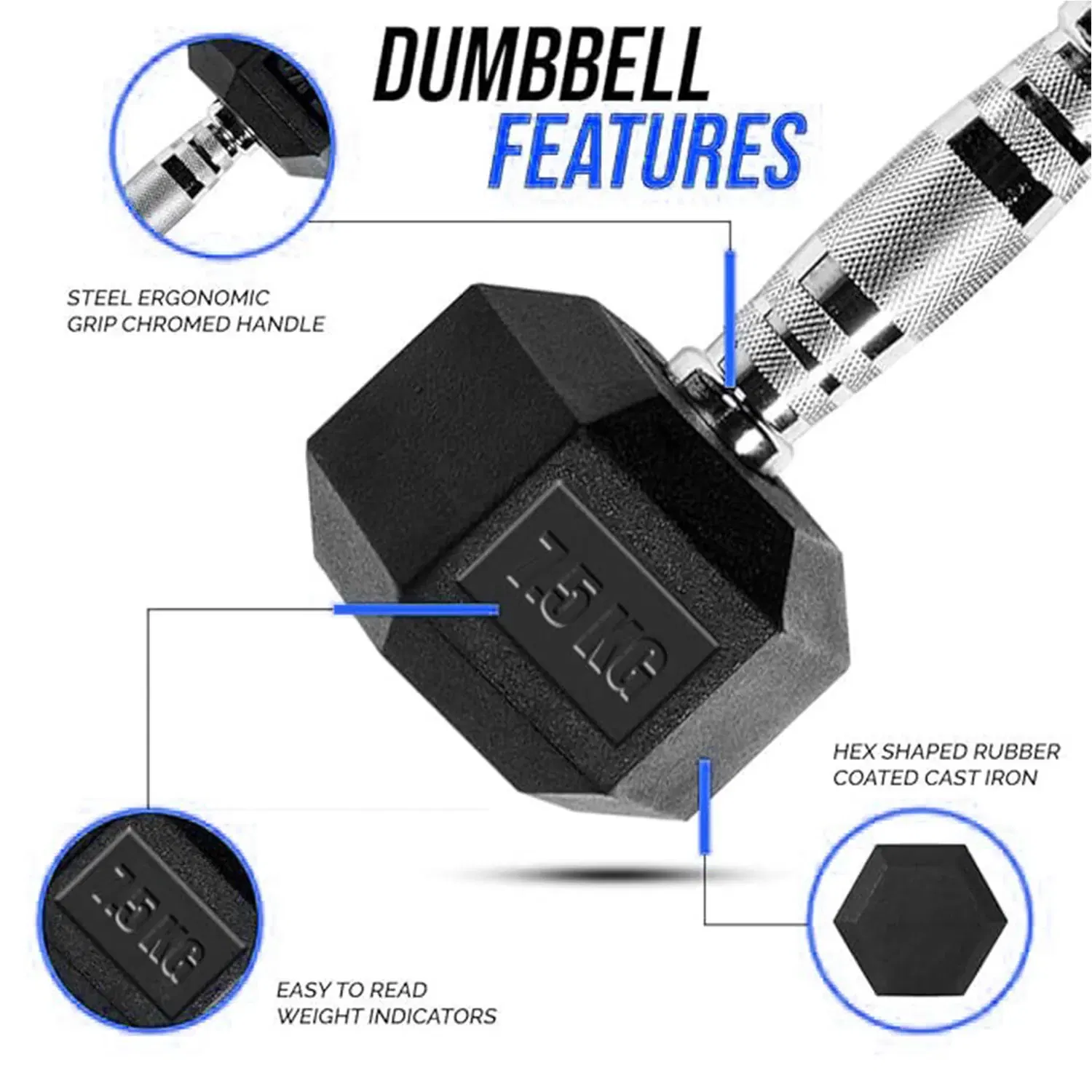 DUMBBELL FEATURES

STEEL ERGONOMIC GRIP CHROMED HANDLE

7.5 KG

HEX SHAPED RUBBER COATED CAST IRON

7.5 KG

EASY TO READ WEIGHT INDICATORS