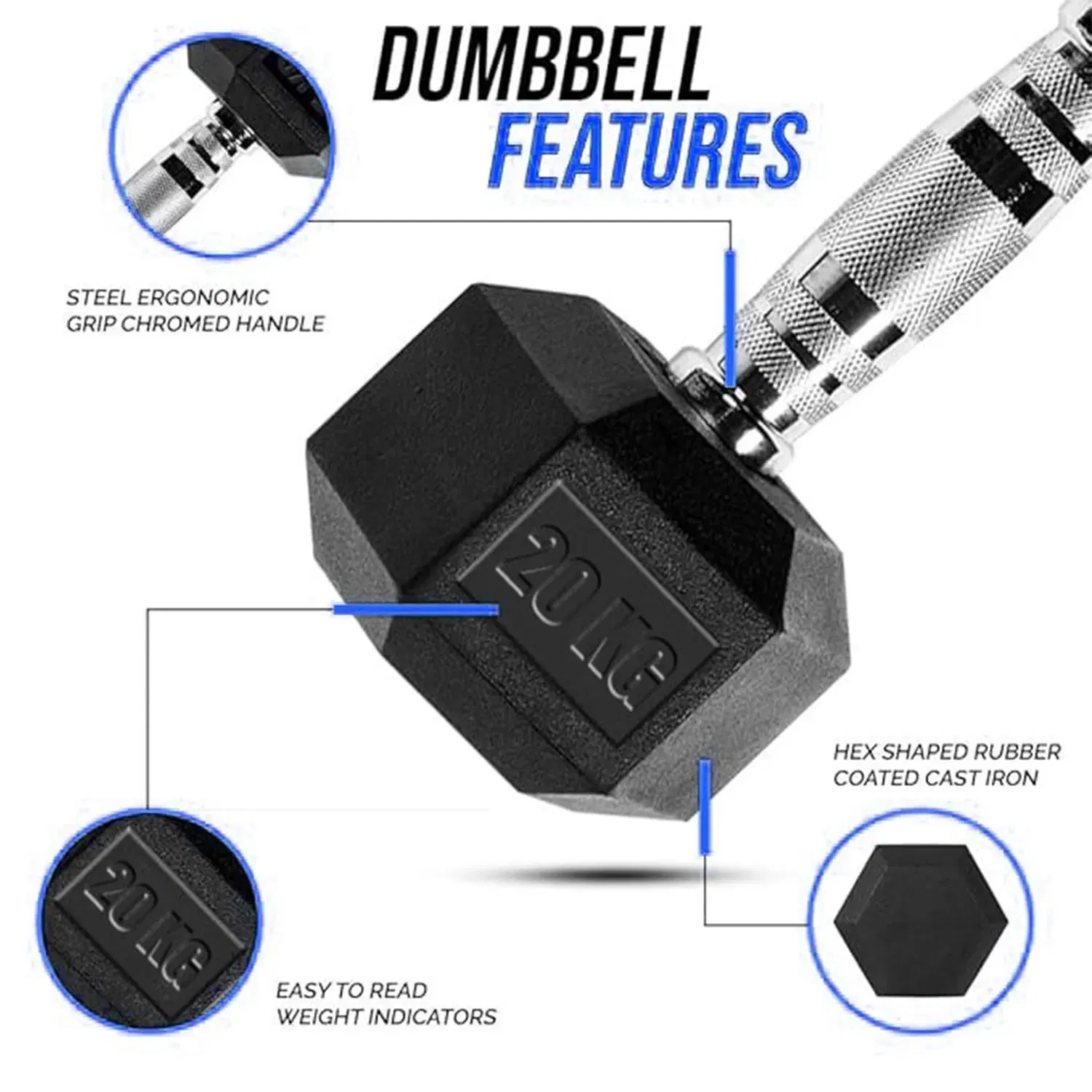 DUMBBELL FEATURES

STEEL ERGONOMIC GRIP CHROMED HANDLE

20 KG

HEX SHAPED RUBBER COATED CAST IRON

20 KG

EASY TO READ WEIGHT INDICATORS