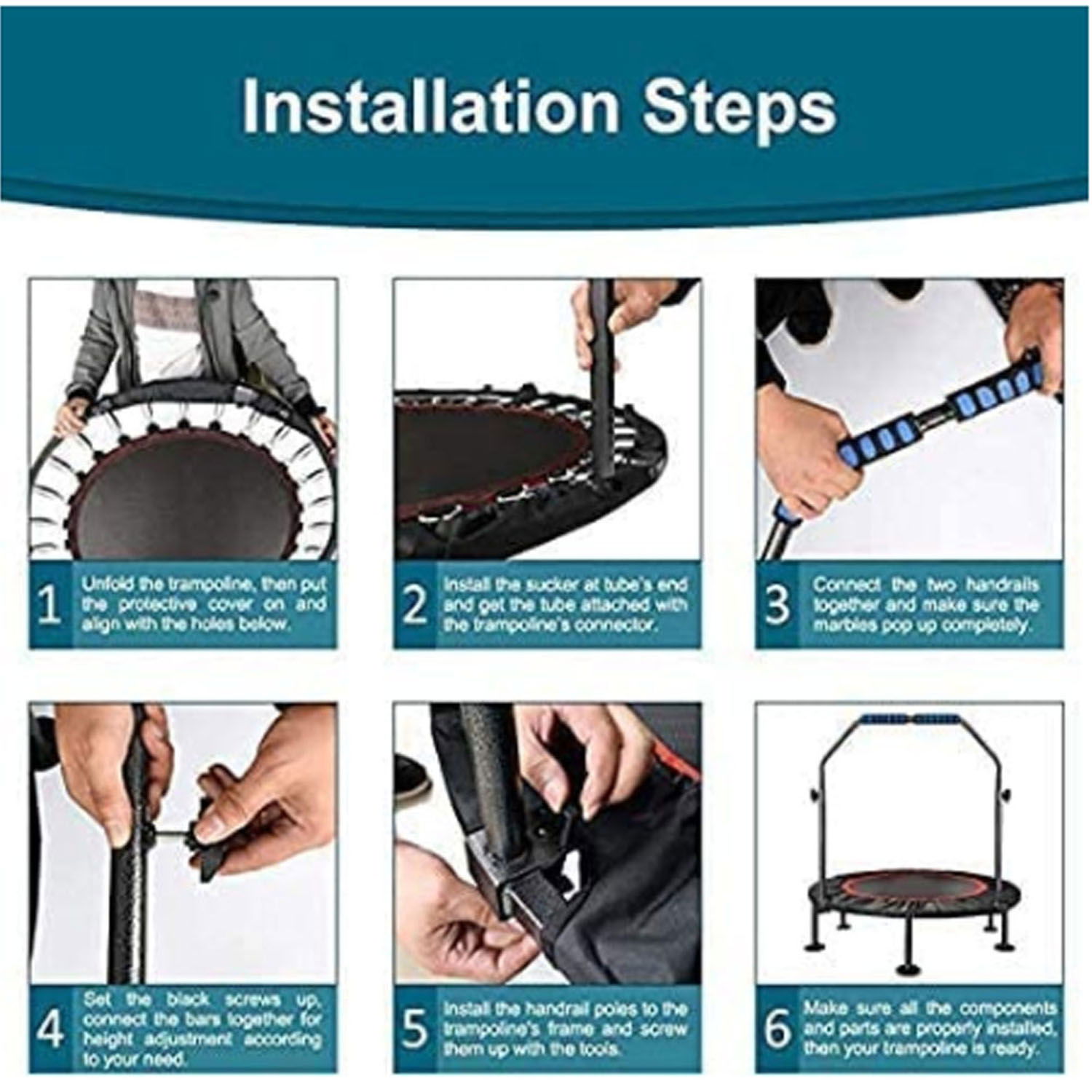 Installation Steps

1 Unfold the trampoline, then put the protective cover on and align with the holes below.

2 Install the sucker at tube's end and get the tube attached with the trampoline's connector.

3 Connect the two handrails together and make sure the marbles pop up completely.

4 Set the black screws up, connect the bars together for height adjustment according to your need.

5 Install the handrail poles to the trampoline's frame and screw them up with the tools.

6 Make sure all the components and parts are properly installed, then your trampoline is ready.