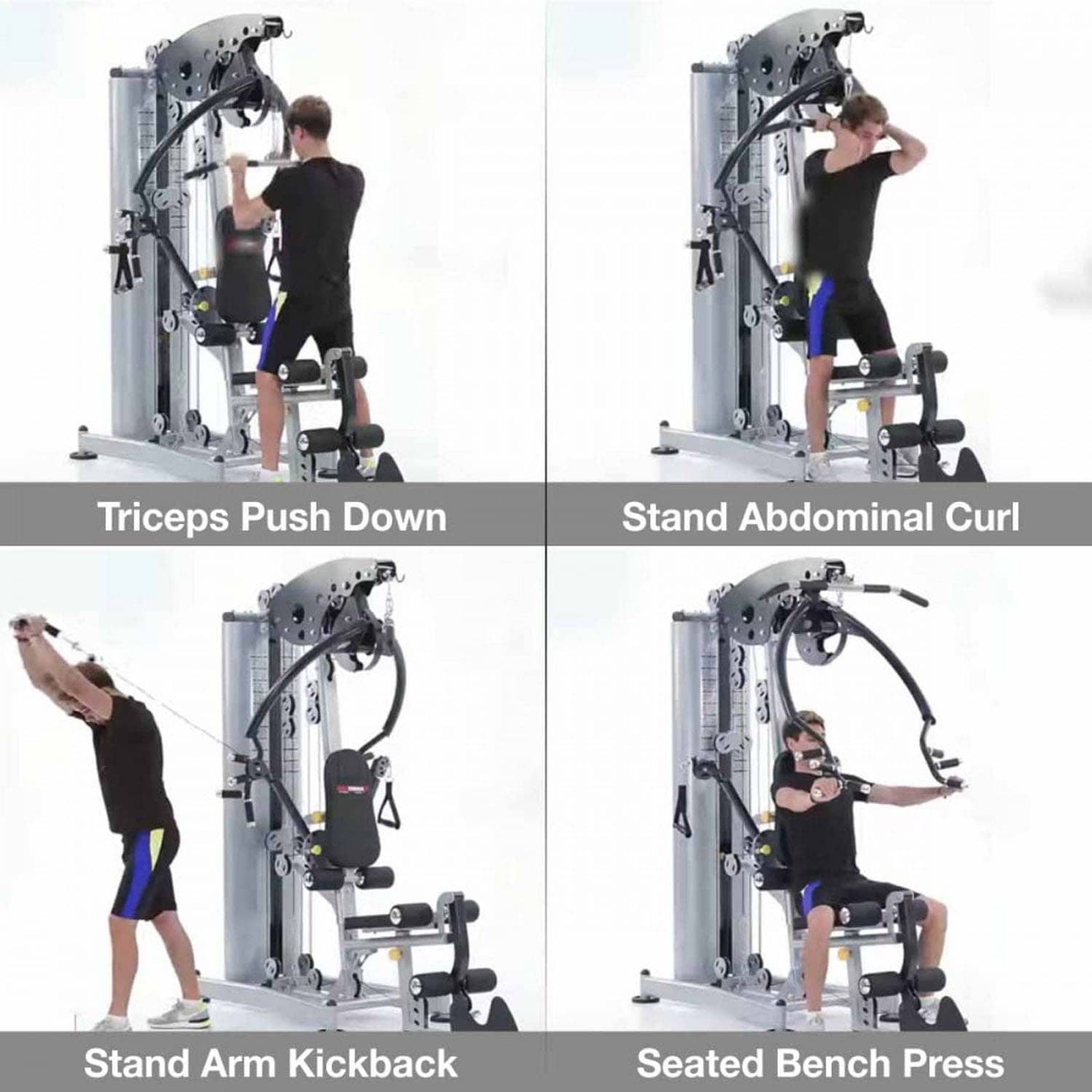 Triceps Push Down

Stand Abdominal Curl

Stand Arm Kickback

Seated Bench Press