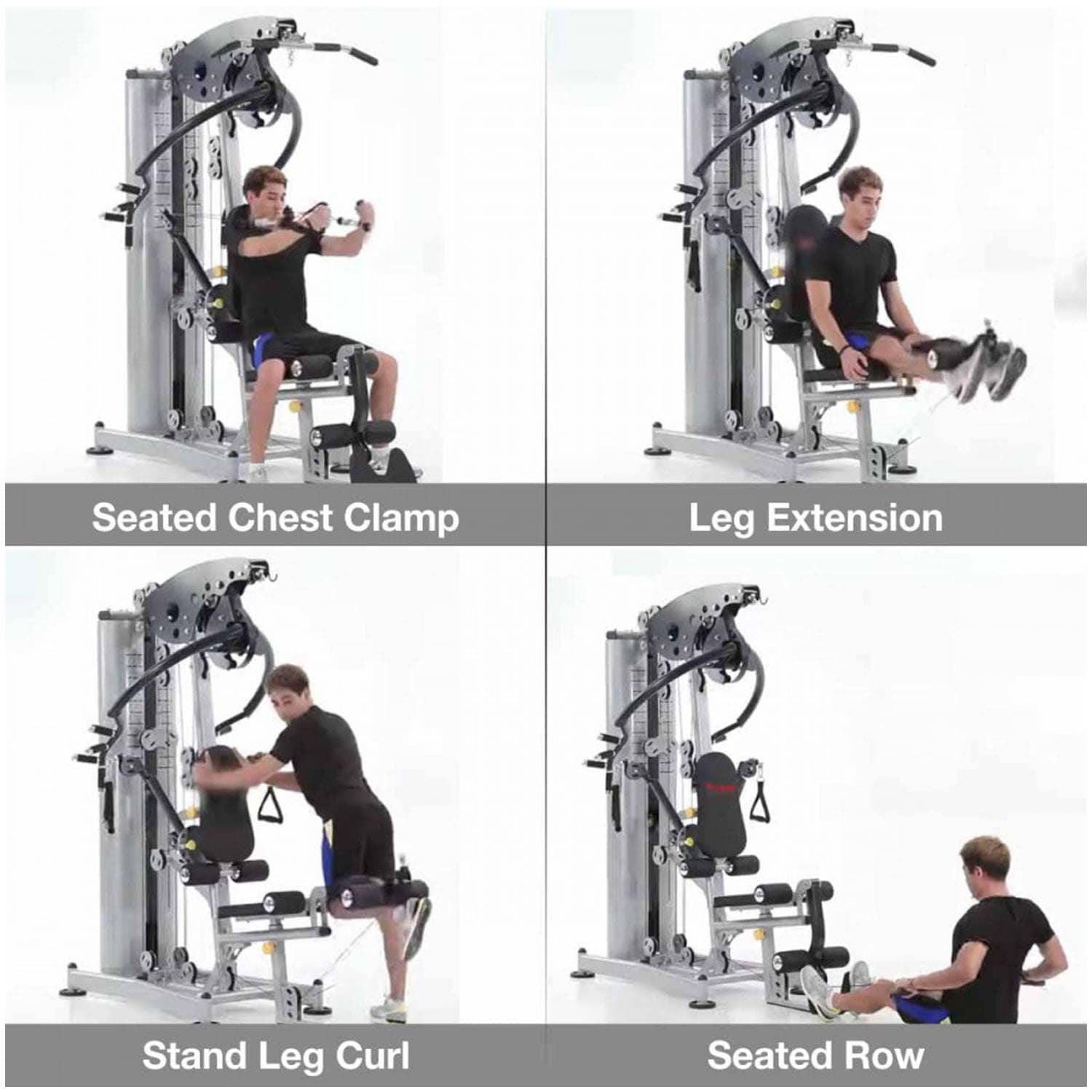 Seated Chest Clamp

Leg Extension

Stand Leg Curl

Seated Row