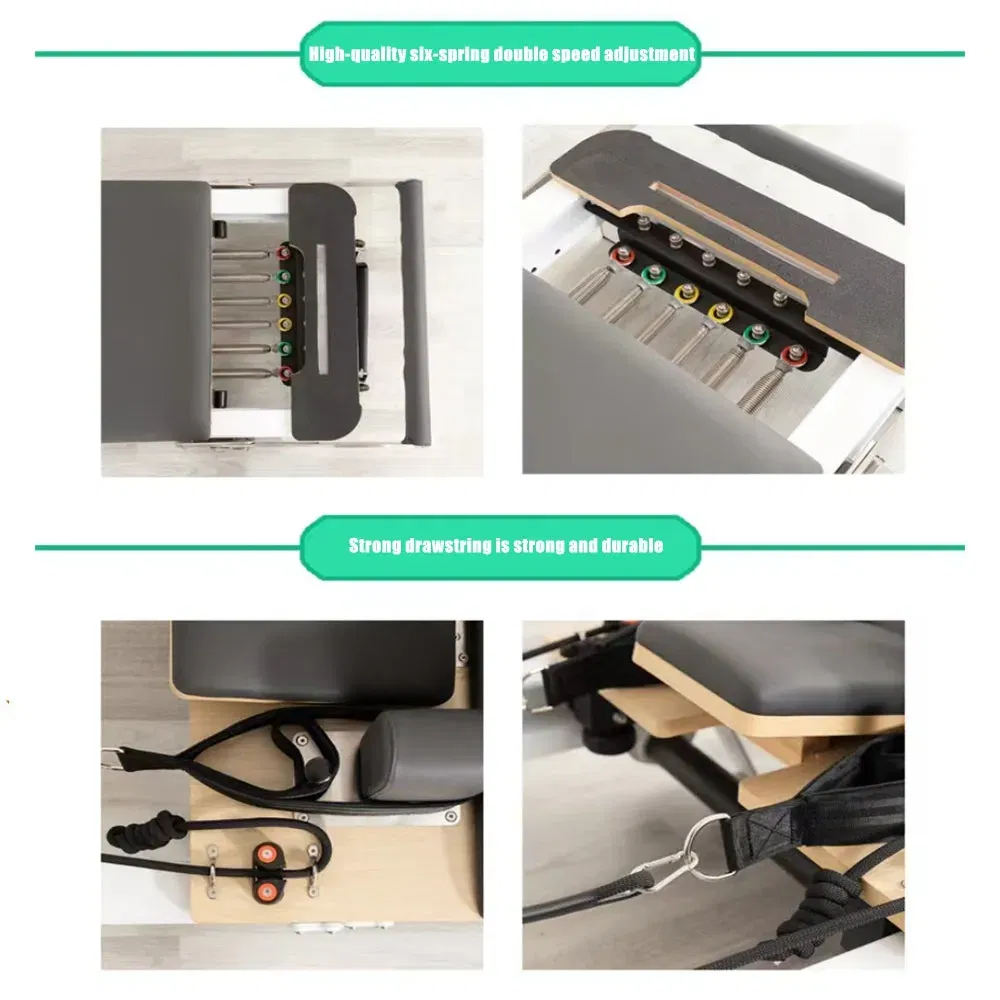 High-quality six-spring double speed adjustment

Strong drawstring is strong and durable